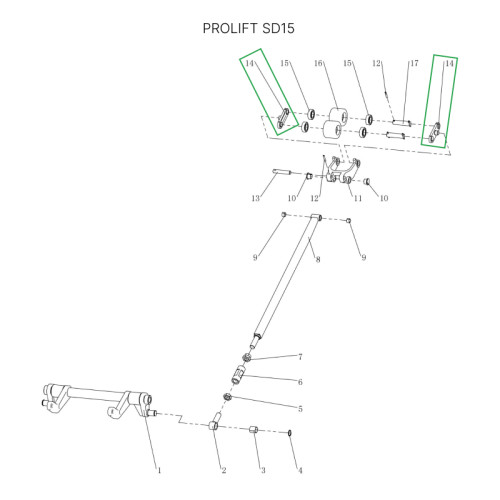 PROLIFT SD15

14
15
16
15
12
17
14

13
10
12
11
10

9
8
9

7
6
5

1
2
3
4