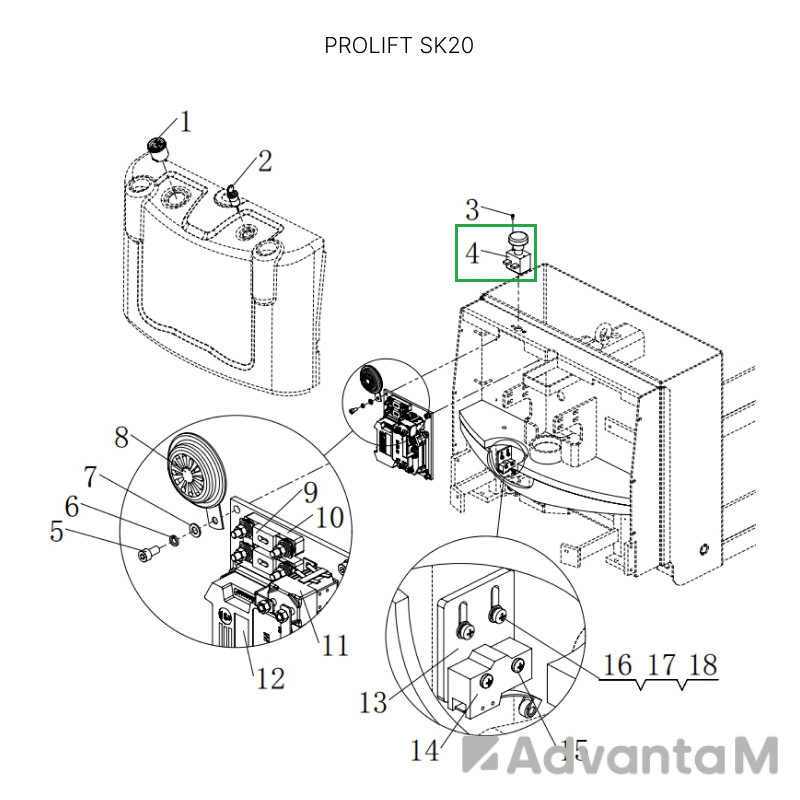 PROLIFT SK20

1
2
3
4
8
7
6
5
9
10
11
12
13
14
15
16 17 18

AdvantaM