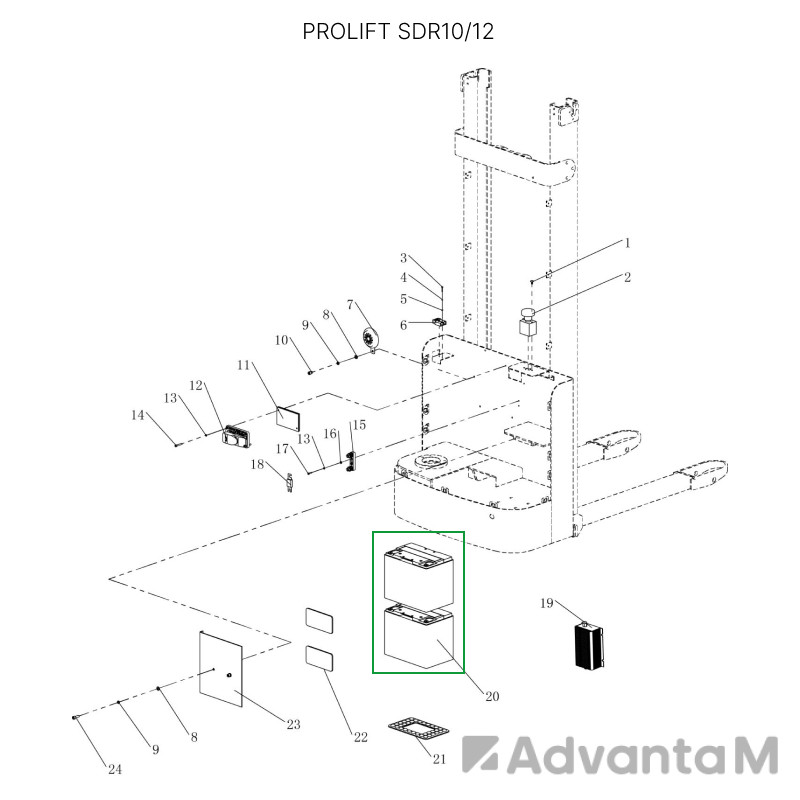 PROLIFT SDR10/12

1
2
3
4
5
6
7
8
9
10
11
12
13
14
13
16
15
17
18
19
20
21
22
23
8
9
24

AdvantaM