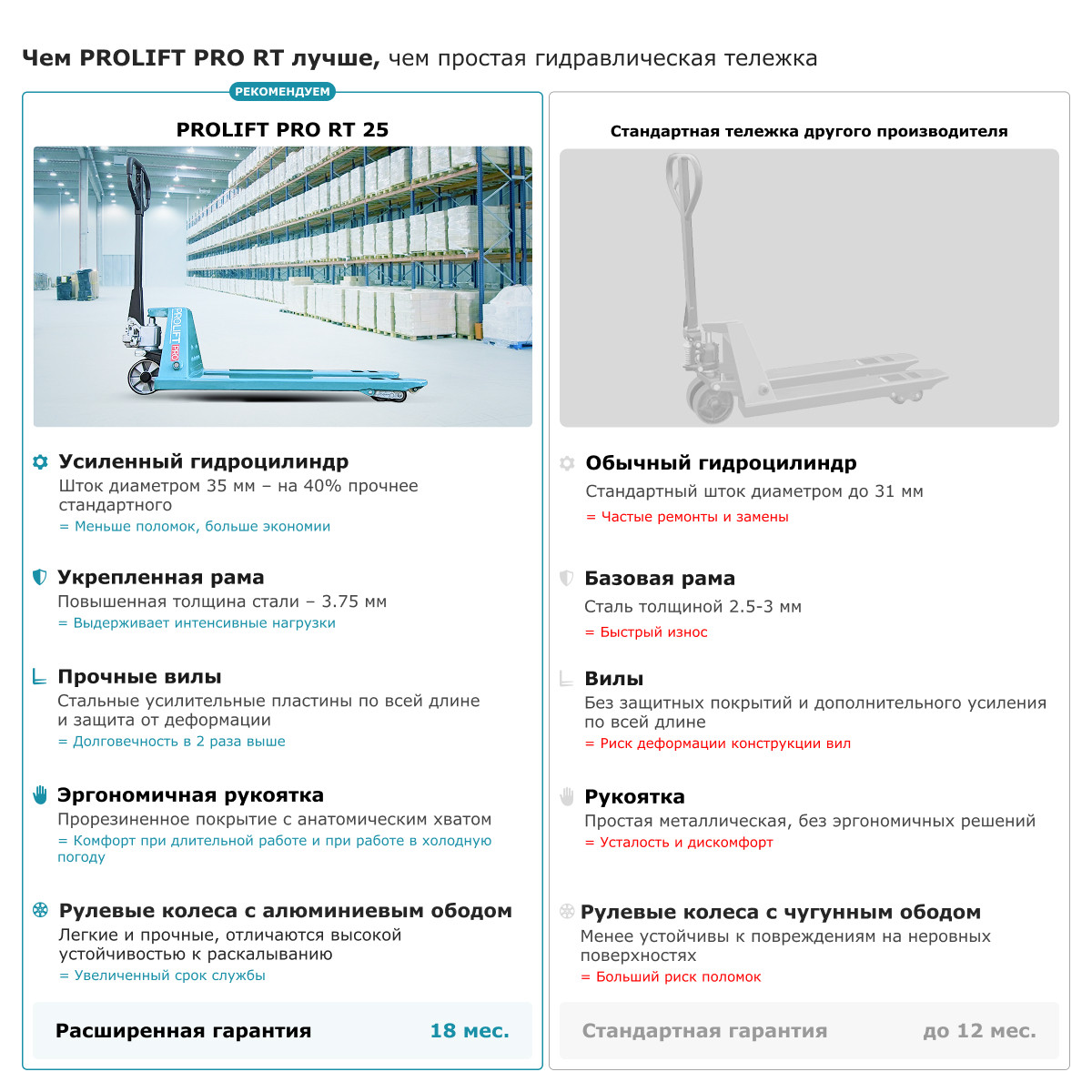 Чем PROLIFT PRO RT лучше, чем простая гидравлическая тележка

РЕКОМЕНДУЕМ

PROLIFT PRO RT 25

PROLIFT PRO

Усиленный гидроцилиндр
Шток диаметром 35 мм – на 40% прочнее стандартного
= Меньше поломок, больше экономии

Укрепленная рама
Повышенная толщина стали – 3.75 мм
= Выдерживает интенсивные нагрузки

Прочные вилы
Стальные усилительные пластины по всей длине и защита от деформации
= Долговечность в 2 раза выше

Эргономичная рукоятка
Прорезиненное покрытие с анатомическим хватом
= Комфорт при длительной работе и при работе в холодную погоду

Рулевые колеса с алюминиевым ободом
Легкие и прочные, отличаются высокой устойчивостью к раскалыванию
= Увеличенный срок службы

Расширенная гарантия 18 мес.

Стандартная тележка другого производителя

Обычный гидроцилиндр
Стандартный шток диаметром до 31 мм
= Частые ремонты и замены

Базовая рама
Сталь толщиной 2.5-3 мм
= Быстрый износ

Вилы
Без защитных покрытий и дополнительного усиления по всей длине
= Риск деформации конструкции вил

Рукоятка
Простая металлическая, без эргономичных решений
= Усталость и дискомфорт

Рулевые колеса с чугунным ободом
Менее устойчивы к повреждениям на неровных поверхностях
= Больший риск поломок

Стандартная гарантия до 12 мес.