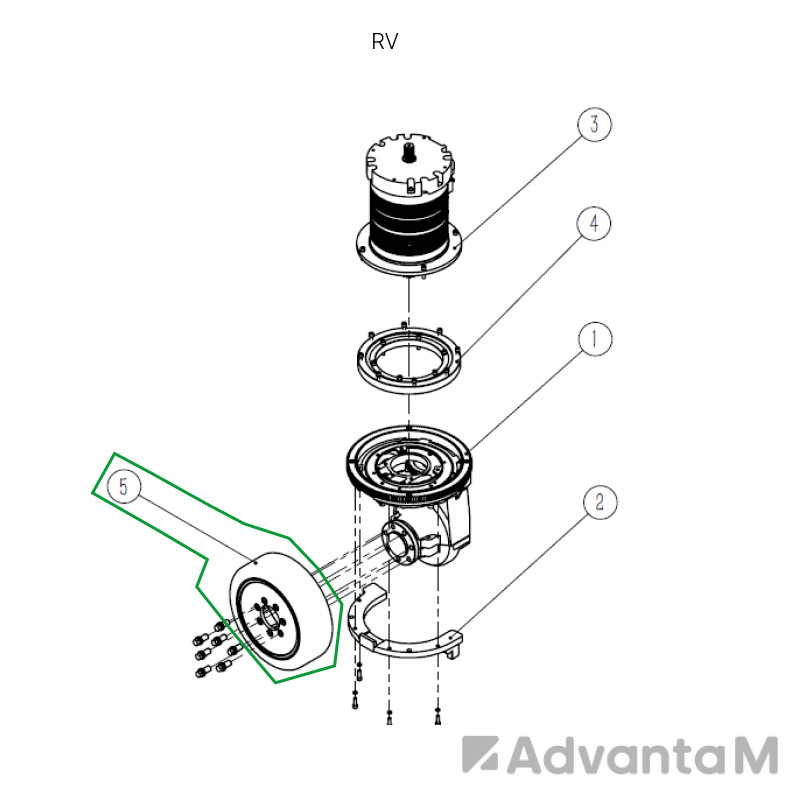 RV

3

4

1

5

2

AdvantaM