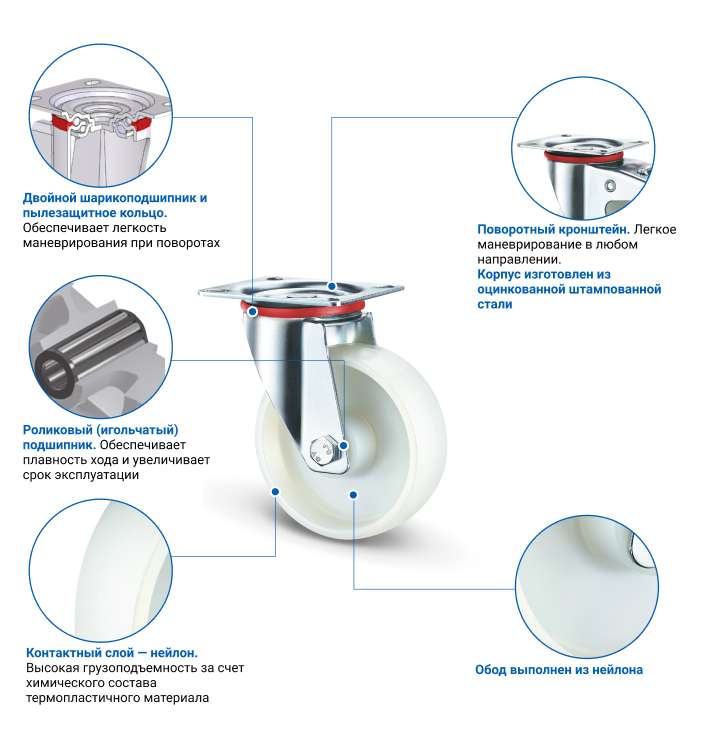 Двойной шарикоподшипник и пылезащитное кольцо. Обеспечивает легкость маневрирования при поворотах

Роликовый (игольчатый) подшипник. Обеспечивает плавность хода и увеличивает срок эксплуатации

Контактный слой — нейлон. Высокая грузоподъемность за счет химического состава термопластичного материала

Поворотный кронштейн. Легкое маневрирование в любом направлении. Корпус изготовлен из оцинкованной штампованной стали

Обод выполнен из нейлона