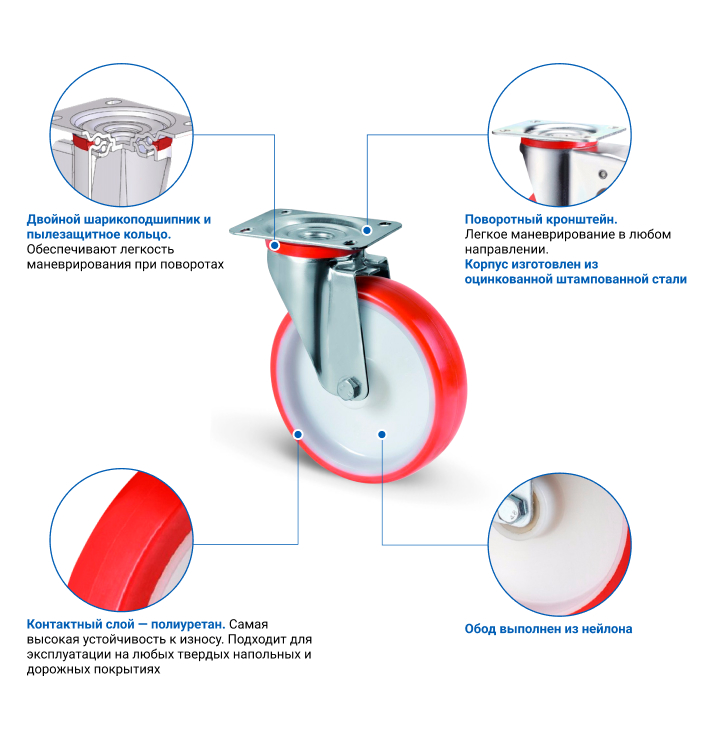 Двойной шарикоподшипник и пылезащитное кольцо. Обеспечивают легкость маневрирования при поворотах

Поворотный кронштейн. Легкое маневрирование в любом направлении. Корпус изготовлен из оцинкованной штампованной стали

Контактный слой — полиуретан. Самая высокая устойчивость к износу. Подходит для эксплуатации на любых твердых напольных и дорожных покрытиях

Обод выполнен из нейлона