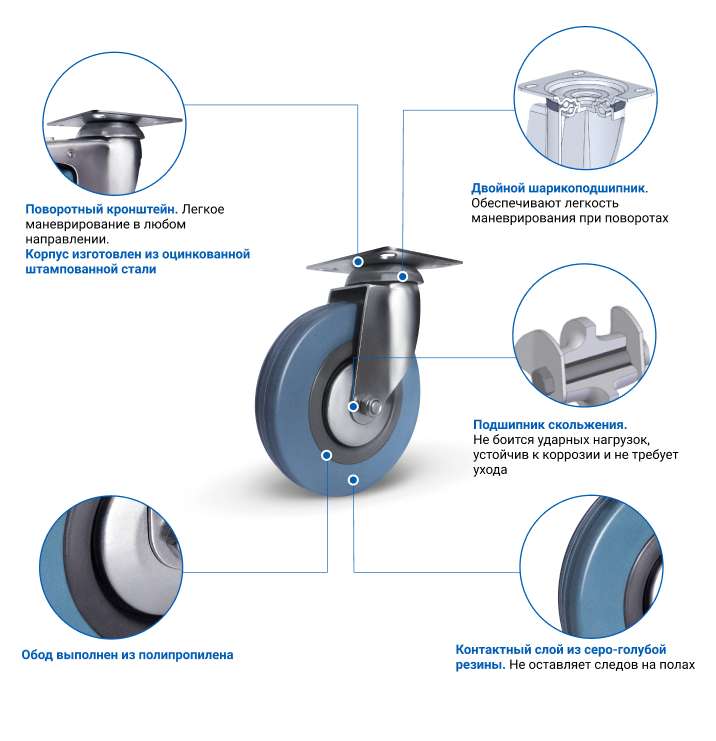 Поворотный кронштейн. Легкое маневрирование в любом направлении.
Корпус изготовлен из оцинкованной штампованной стали

Двойной шарикоподшипник. Обеспечивают легкость маневрирования при поворотах

Подшипник скольжения. Не боится ударных нагрузок, устойчив к коррозии и не требует ухода

Обод выполнен из полипропилена

Контактный слой из серо-голубой резины. Не оставляет следов на полах