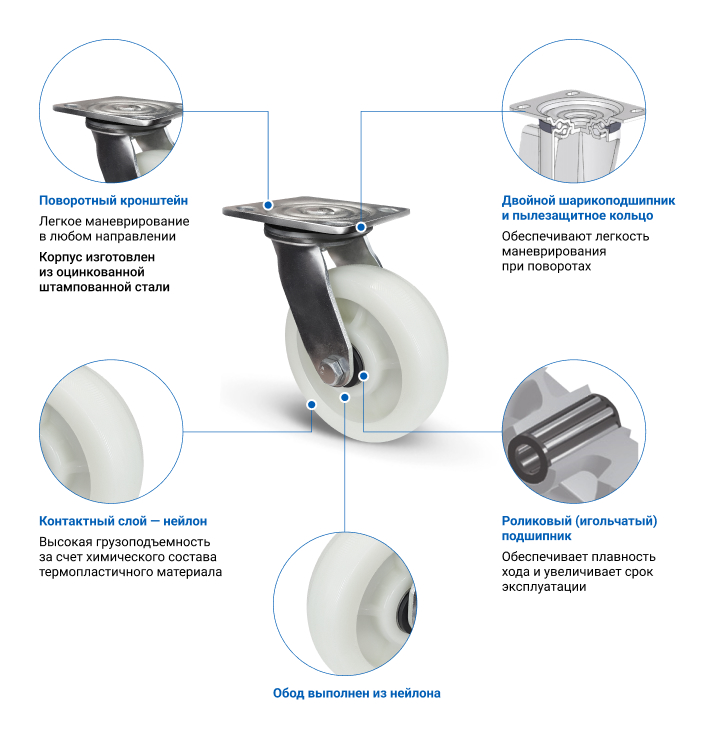 Поворотный кронштейн

Легкое маневрирование в любом направлении

Корпус изготовлен из оцинкованной штампованной стали

Двойной шарикоподшипник и пылезащитное кольцо

Обеспечивают легкость маневрирования при поворотах

Контактный слой — нейлон

Высокая грузоподъемность за счет химического состава термопластичного материала

Роликовый (игольчатый) подшипник

Обеспечивает плавность хода и увеличивает срок эксплуатации

Обод выполнен из нейлона