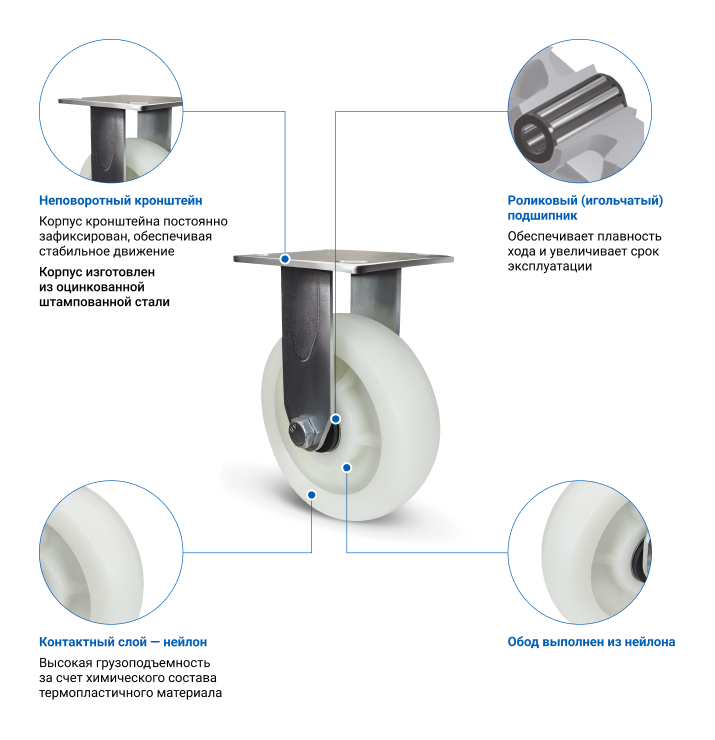 Неповоротный кронштейн

Корпус кронштейна постоянно зафиксирован, обеспечивая стабильное движение

Корпус изготовлен из оцинкованной штампованной стали

Роликовый (игольчатый) подшипник

Обеспечивает плавность хода и увеличивает срок эксплуатации

Контактный слой — нейлон

Высокая грузоподъемность за счет химического состава термопластичного материала

Обод выполнен из нейлона