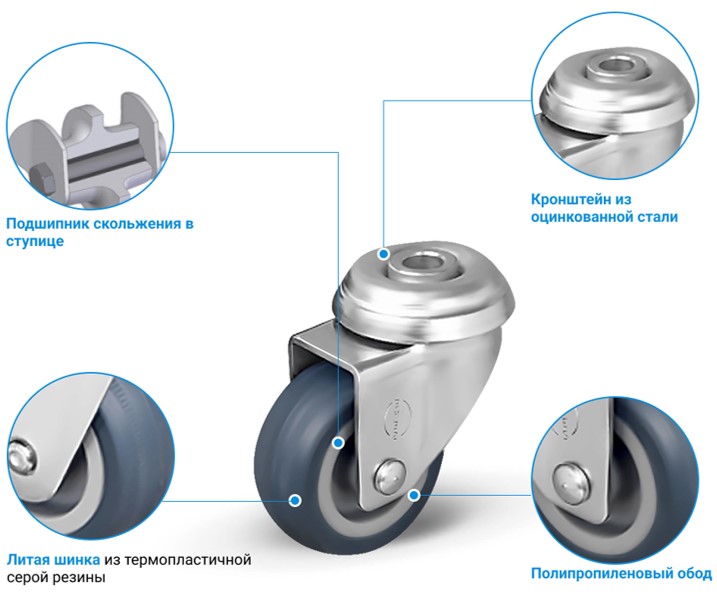 Подшипник скольжения в ступице

Кронштейн из оцинкованной стали

Литая шинка из термопластичной серой резины

Полипропиленовый обод