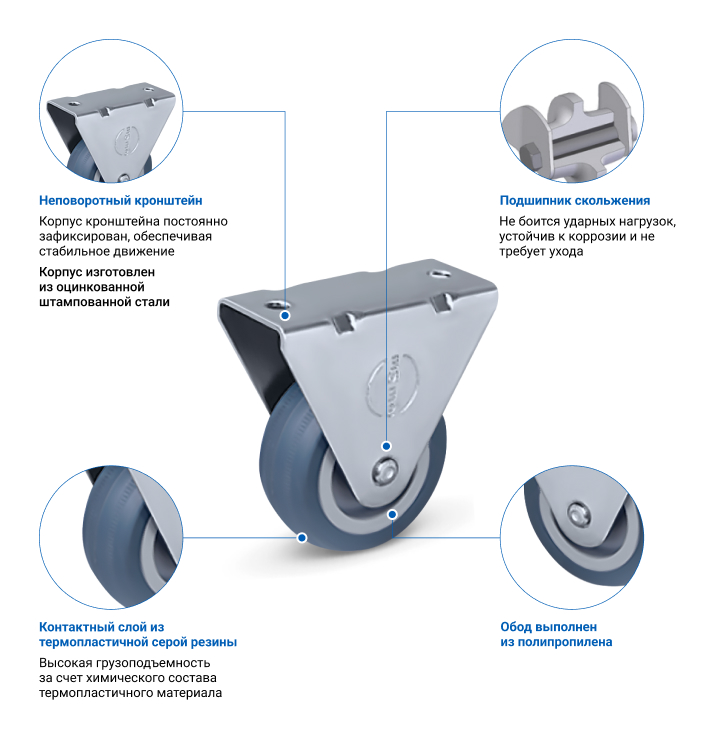 Неповоротный кронштейн

Корпус кронштейна постоянно зафиксирован, обеспечивая стабильное движение

Корпус изготовлен из оцинкованной штампованной стали

Подшипник скольжения

Не боится ударных нагрузок, устойчив к коррозии и не требует ухода

Контактный слой из термопластичной серой резины

Высокая грузоподъемность за счет химического состава термопластичного материала

Обод выполнен из полипропилена