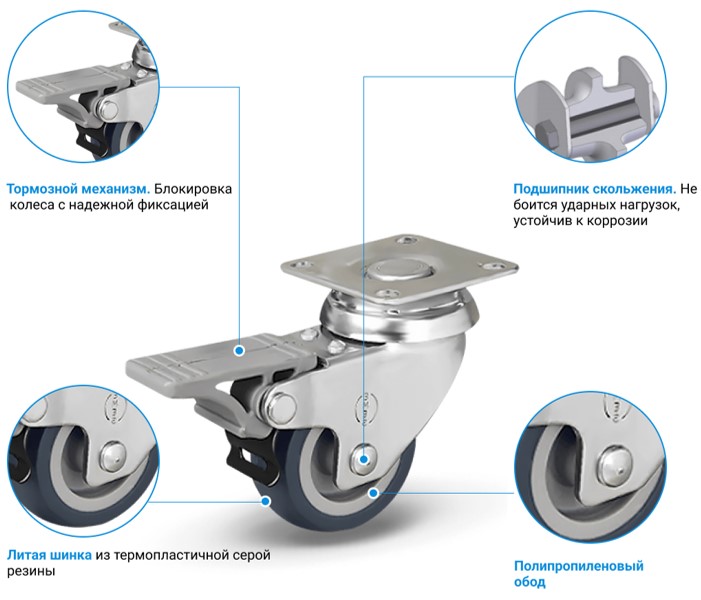 Тормозной механизм. Блокировка колеса с надежной фиксацией

Подшипник скольжения. Не боится ударных нагрузок, устойчив к коррозии

Литая шинка из термопластичной серой резины

Полипропиленовый обод