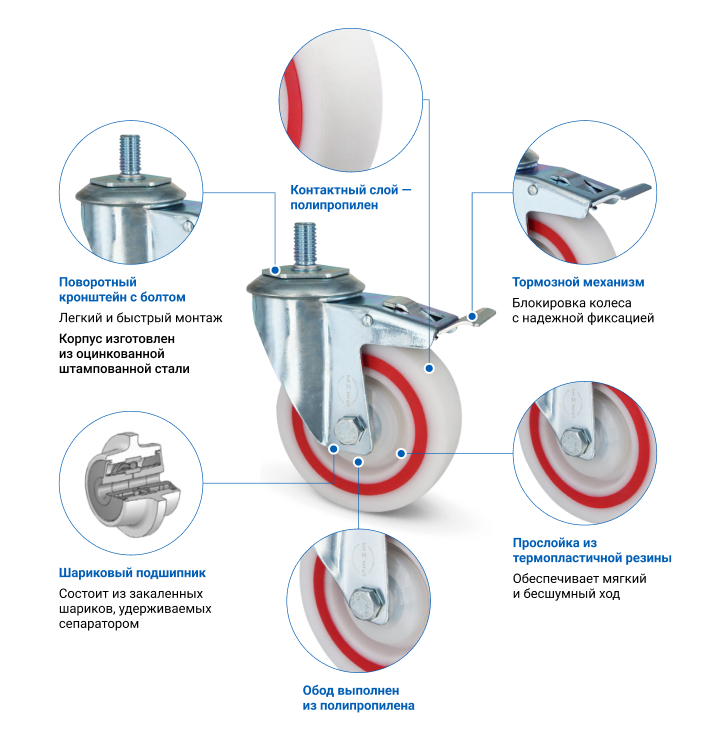 Контактный слой — полипропилен

Поворотный кронштейн с болтом

Легкий и быстрый монтаж

Корпус изготовлен из оцинкованной штампованной стали

Тормозной механизм

Блокировка колеса с надежной фиксацией

Шариковый подшипник

Состоит из закаленных шариков, удерживаемых сепаратором

Прослойка из термопластичной резины

Обеспечивает мягкий и бесшумный ход

Обод выполнен из полипропилена