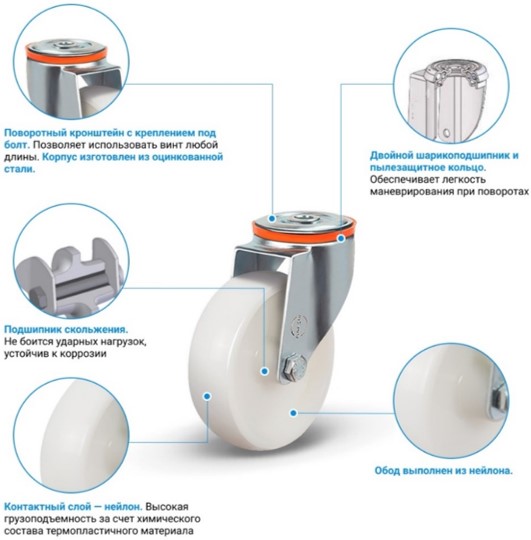 Поворотный кронштейн с креплением под болт. Позволяет использовать винт любой длины. Корпус изготовлен из оцинкованной стали.

Двойной шарикоподшипник и пылезащитное кольцо. Обеспечивает легкость маневрирования при поворотах

Подшипник скольжения. Не боится ударных нагрузок, устойчив к коррозии

Обод выполнен из нейлона.

Контактный слой — нейлон. Высокая грузоподъемность за счет химического состава термопластичного материала