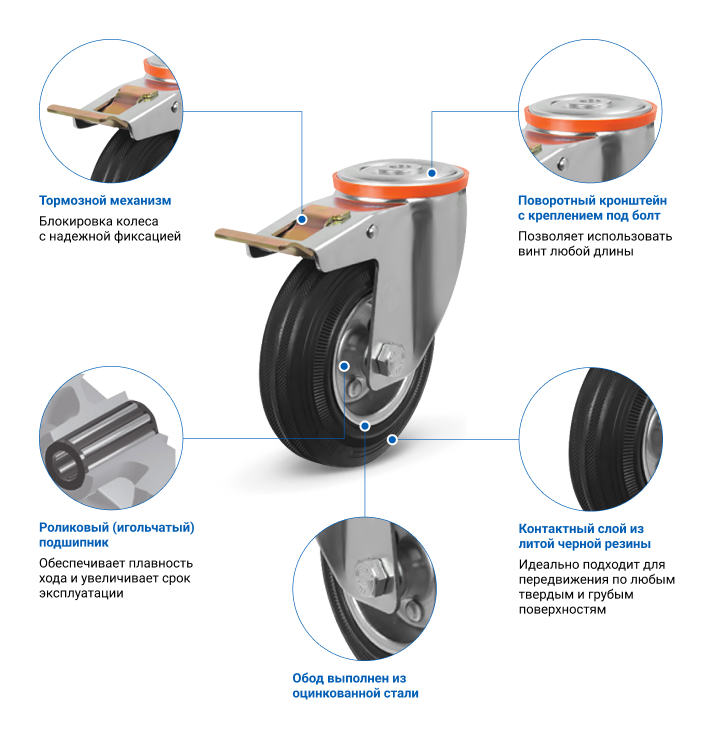 Тормозной механизм
Блокировка колеса с надежной фиксацией

Поворотный кронштейн с креплением под болт
Позволяет использовать винт любой длины

Роликовый (игольчатый) подшипник
Обеспечивает плавность хода и увеличивает срок эксплуатации

Контактный слой из литой черной резины
Идеально подходит для передвижения по любым твердым и грубым поверхностям

Обод выполнен из оцинкованной стали