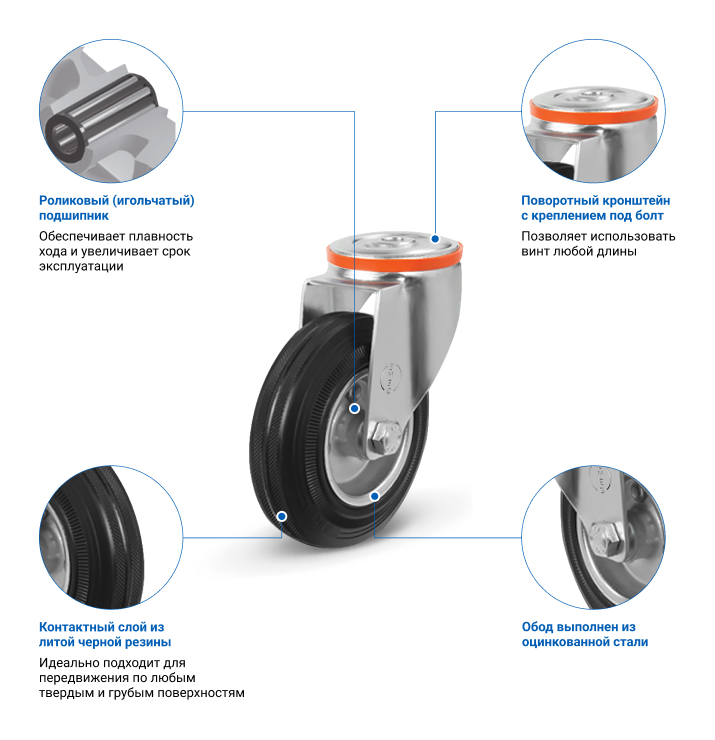 Роликовый (игольчатый) подшипник

Обеспечивает плавность хода и увеличивает срок эксплуатации

Поворотный кронштейн с креплением под болт

Позволяет использовать винт любой длины

Контактный слой из литой черной резины

Идеально подходит для передвижения по любым твердым и грубым поверхностям

Обод выполнен из оцинкованной стали