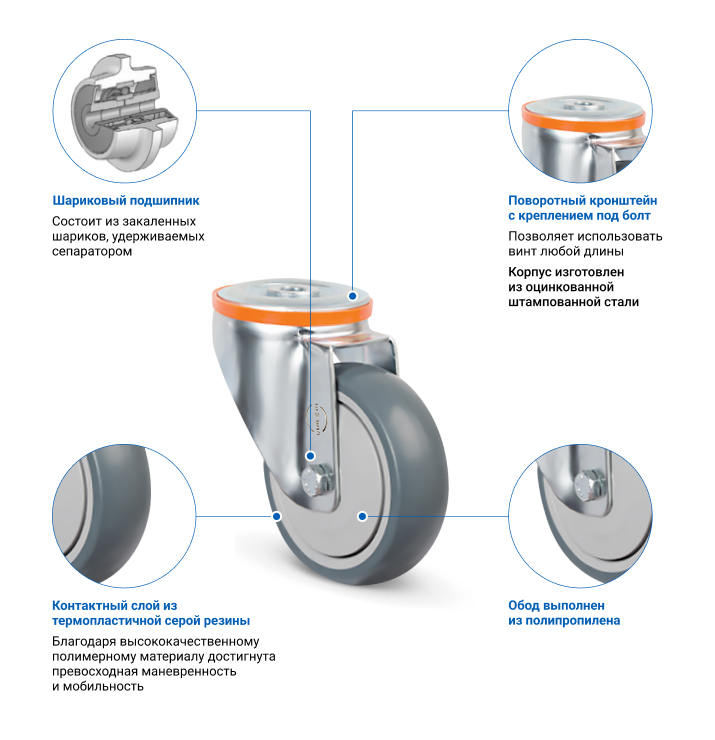 Шариковый подшипник

Состоит из закаленных шариков, удерживаемых сепаратором

Поворотный кронштейн с креплением под болт

Позволяет использовать винт любой длины

Корпус изготовлен из оцинкованной штампованной стали

Контактный слой из термопластичной серой резины

Благодаря высококачественному полимерному материалу достигнута превосходная маневренность и мобильность

Обод выполнен из полипропилена