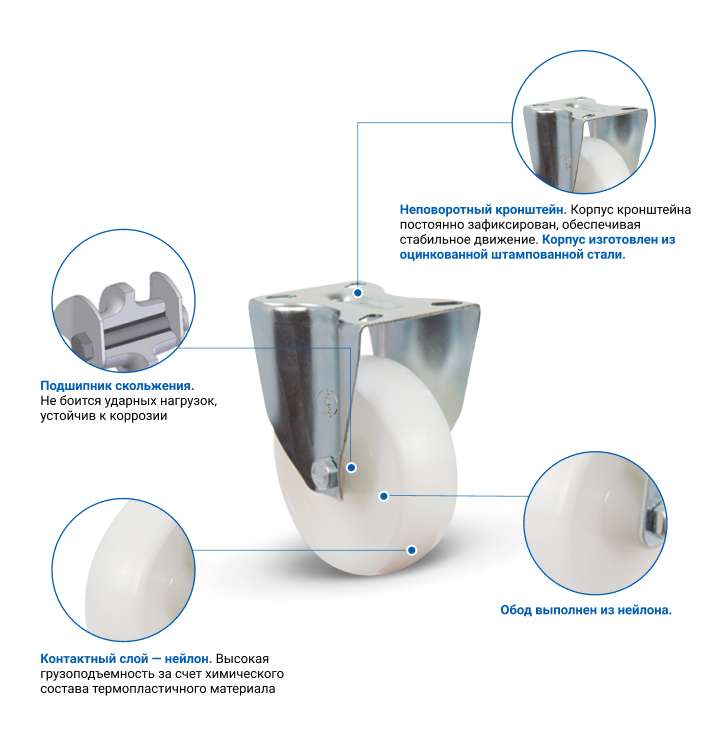 Неповоротный кронштейн. Корпус кронштейна постоянно зафиксирован, обеспечивая стабильное движение. Корпус изготовлен из оцинкованной штампованной стали.

Подшипник скольжения. Не боится ударных нагрузок, устойчив к коррозии

Обод выполнен из нейлона.

Контактный слой — нейлон. Высокая грузоподъемность за счет химического состава термопластичного материала