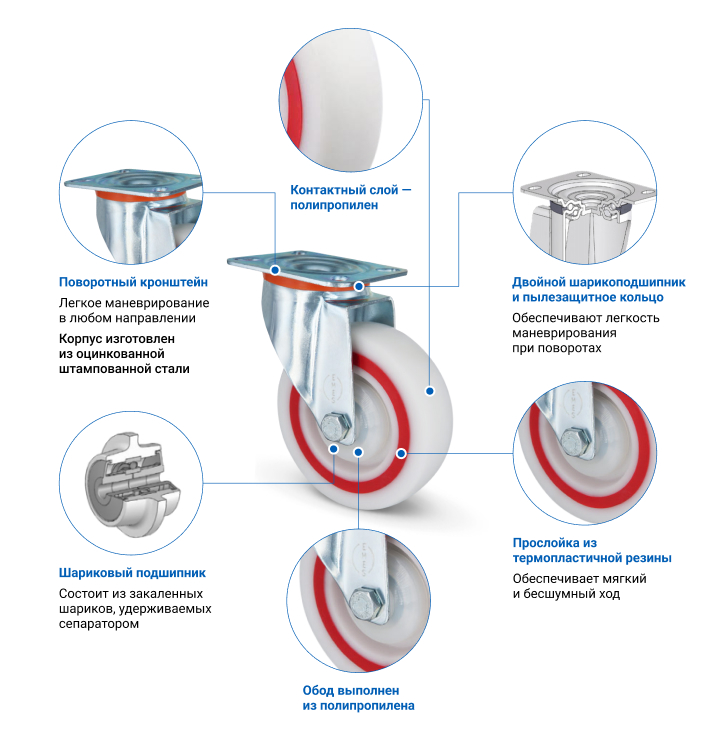 Контактный слой — полипропилен

Поворотный кронштейн

Легкое маневрирование в любом направлении

Корпус изготовлен из оцинкованной штампованной стали

Двойной шарикоподшипник и пылезащитное кольцо

Обеспечивают легкость маневрирования при поворотах

Шариковый подшипник

Состоит из закаленных шариков, удерживаемых сепаратором

Прослойка из термопластичной резины

Обеспечивает мягкий и бесшумный ход

Обод выполнен из полипропилена