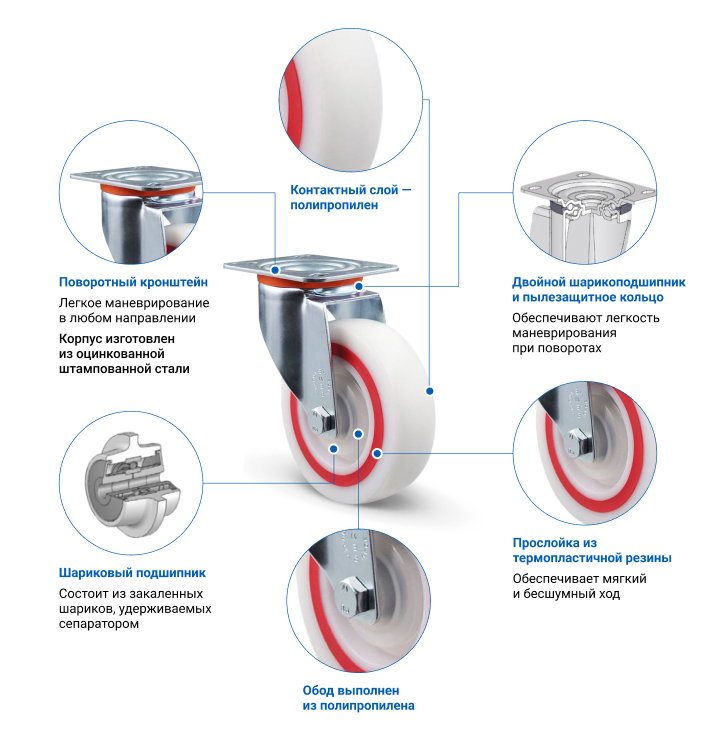 Контактный слой — полипропилен

Поворотный кронштейн

Легкое маневрирование в любом направлении

Корпус изготовлен из оцинкованной штампованной стали

Двойной шарикоподшипник и пылезащитное кольцо

Обеспечивают легкость маневрирования при поворотах

Шариковый подшипник

Состоит из закаленных шариков, удерживаемых сепаратором

Прослойка из термопластичной резины

Обеспечивает мягкий и бесшумный ход

Обод выполнен из полипропилена