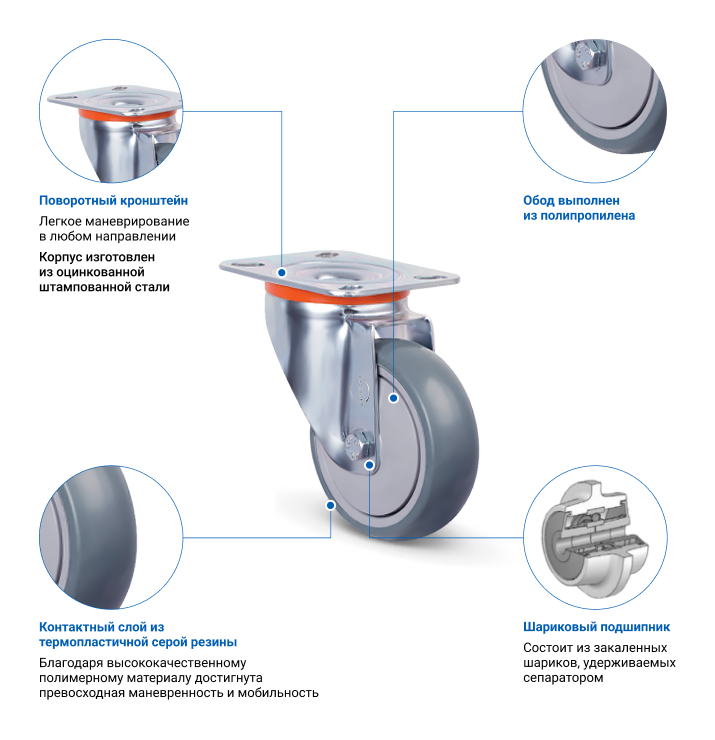 Поворотный кронштейн

Легкое маневрирование в любом направлении

Корпус изготовлен из оцинкованной штампованной стали

Обод выполнен из полипропилена

Контактный слой из термопластичной серой резины

Благодаря высококачественному полимерному материалу достигнута превосходная маневренность и мобильность

Шариковый подшипник

Состоит из закаленных шариков, удерживаемых сепаратором