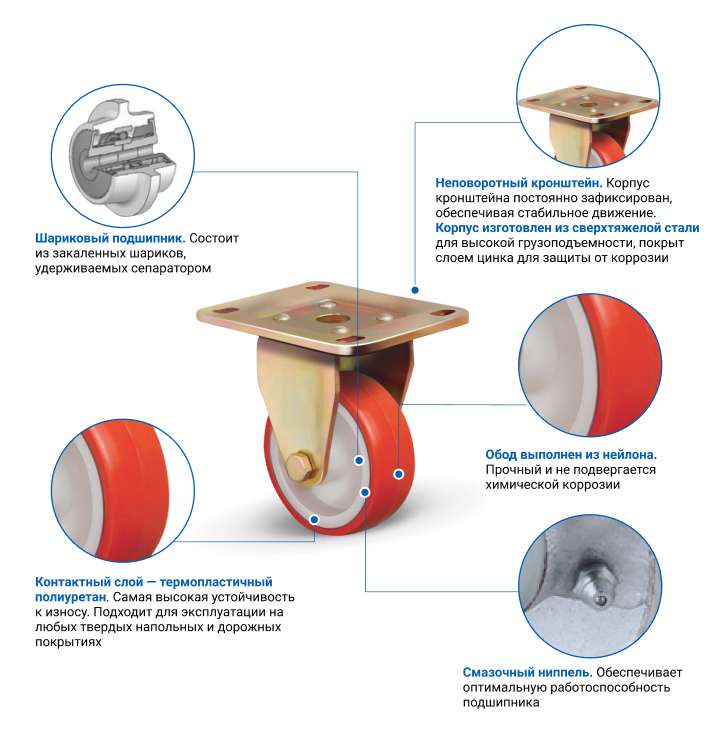 Шариковый подшипник. Состоит из закаленных шариков, удерживаемых сепаратором

Неповоротный кронштейн. Корпус кронштейна постоянно зафиксирован, обеспечивая стабильное движение. Корпус изготовлен из сверхтяжелой стали для высокой грузоподъемности, покрыт слоем цинка для защиты от коррозии

Обод выполнен из нейлона. Прочный и не подвергается химической коррозии

Контактный слой — термопластичный полиуретан. Самая высокая устойчивость к износу. Подходит для эксплуатации на любых твердых напольных и дорожных покрытиях

Смазочный ниппель. Обеспечивает оптимальную работоспособность подшипника