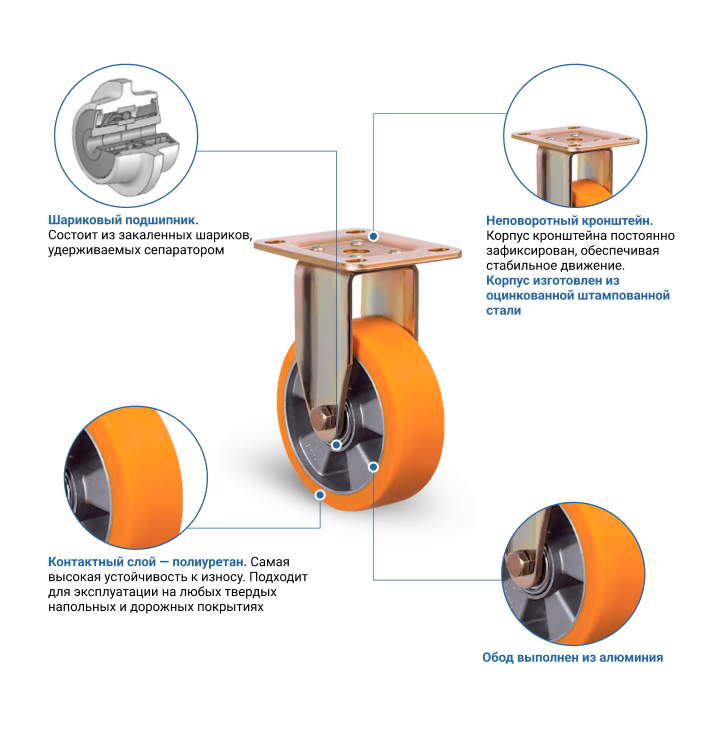 Шариковый подшипник.
Состоит из закаленных шариков, удерживаемых сепаратором

Неповоротный кронштейн.
Корпус кронштейна постоянно зафиксирован, обеспечивая стабильное движение.
Корпус изготовлен из оцинкованной штампованной стали

Контактный слой — полиуретан. Самая высокая устойчивость к износу. Подходит для эксплуатации на любых твердых напольных и дорожных покрытиях

Обод выполнен из алюминия