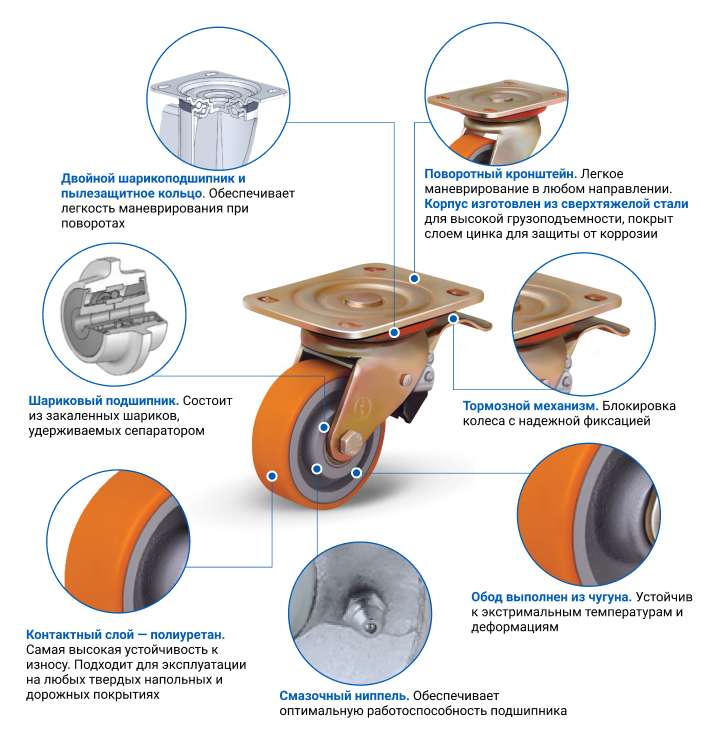 Двойной шарикоподшипник и пылезащитное кольцо. Обеспечивает легкость маневрирования при поворотах

Поворотный кронштейн. Легкое маневрирование в любом направлении.
Корпус изготовлен из сверхтяжелой стали для высокой грузоподъемности, покрыт слоем цинка для защиты от коррозии

Шариковый подшипник. Состоит из закаленных шариков, удерживаемых сепаратором

Тормозной механизм. Блокировка колеса с надежной фиксацией

Обод выполнен из чугуна. Устойчив к экстримальным температурам и деформациям

Контактный слой — полиуретан. Самая высокая устойчивость к износу. Подходит для эксплуатации на любых твердых напольных и дорожных покрытиях

Смазочный ниппель. Обеспечивает оптимальную работоспособность подшипника